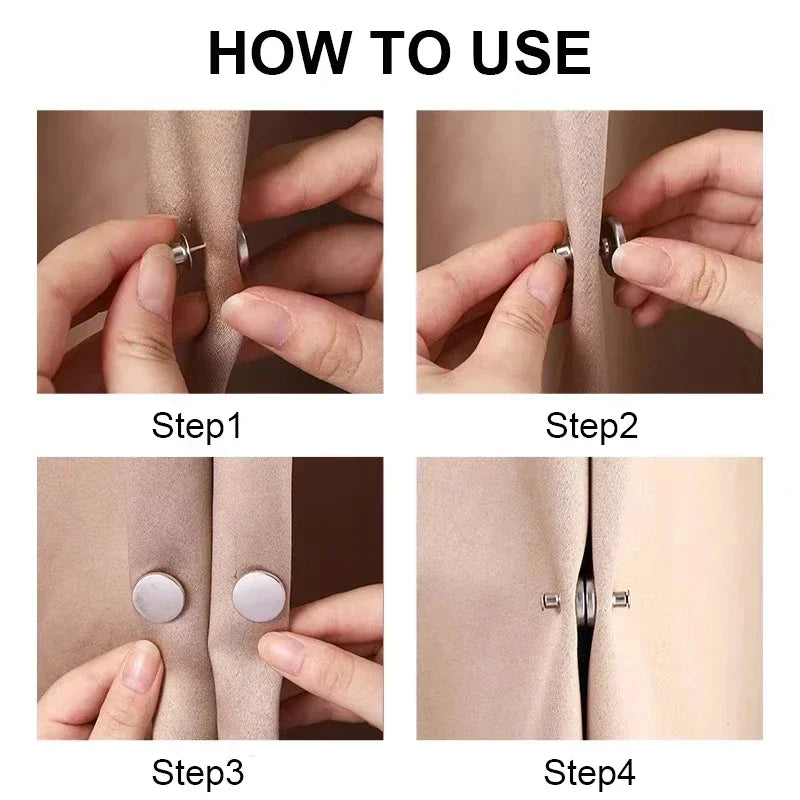 HOW TO USE

Step1

Step2

Step3

Step4